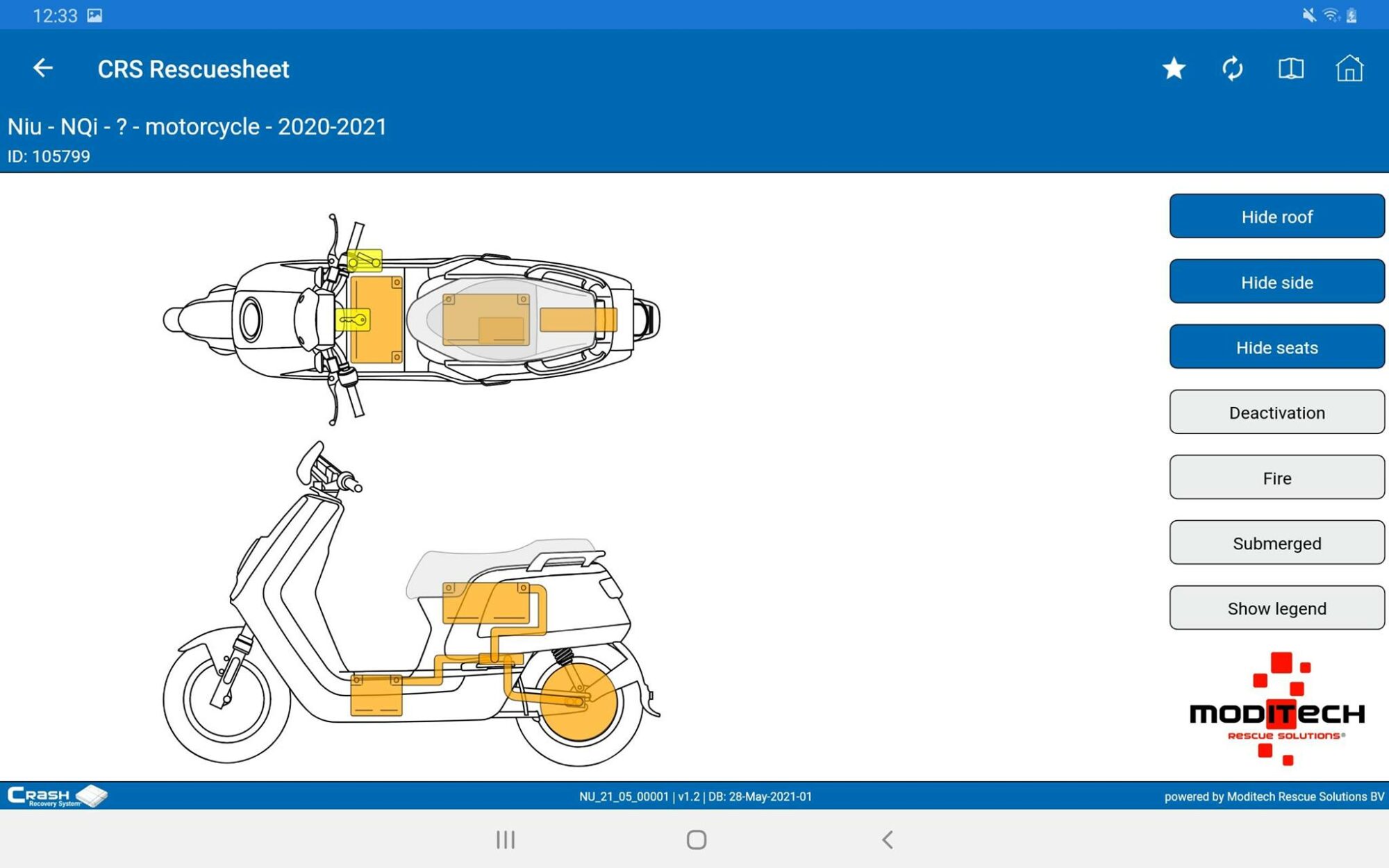 12:33

CRS Rescuesheet

Niu - NQi - ? - motorcycle - 2020-2021
ID: 105799

Hide roof

Hide side

Hide seats

Deactivation

Fire

Submerged

Show legend

MODITECH
RESCUE SOLUTIONS®

CRASH Recovery System

NU_21_05_00001 | v1.2 | DB: 28-May-2021-01

powered by Moditech Rescue Solutions BV