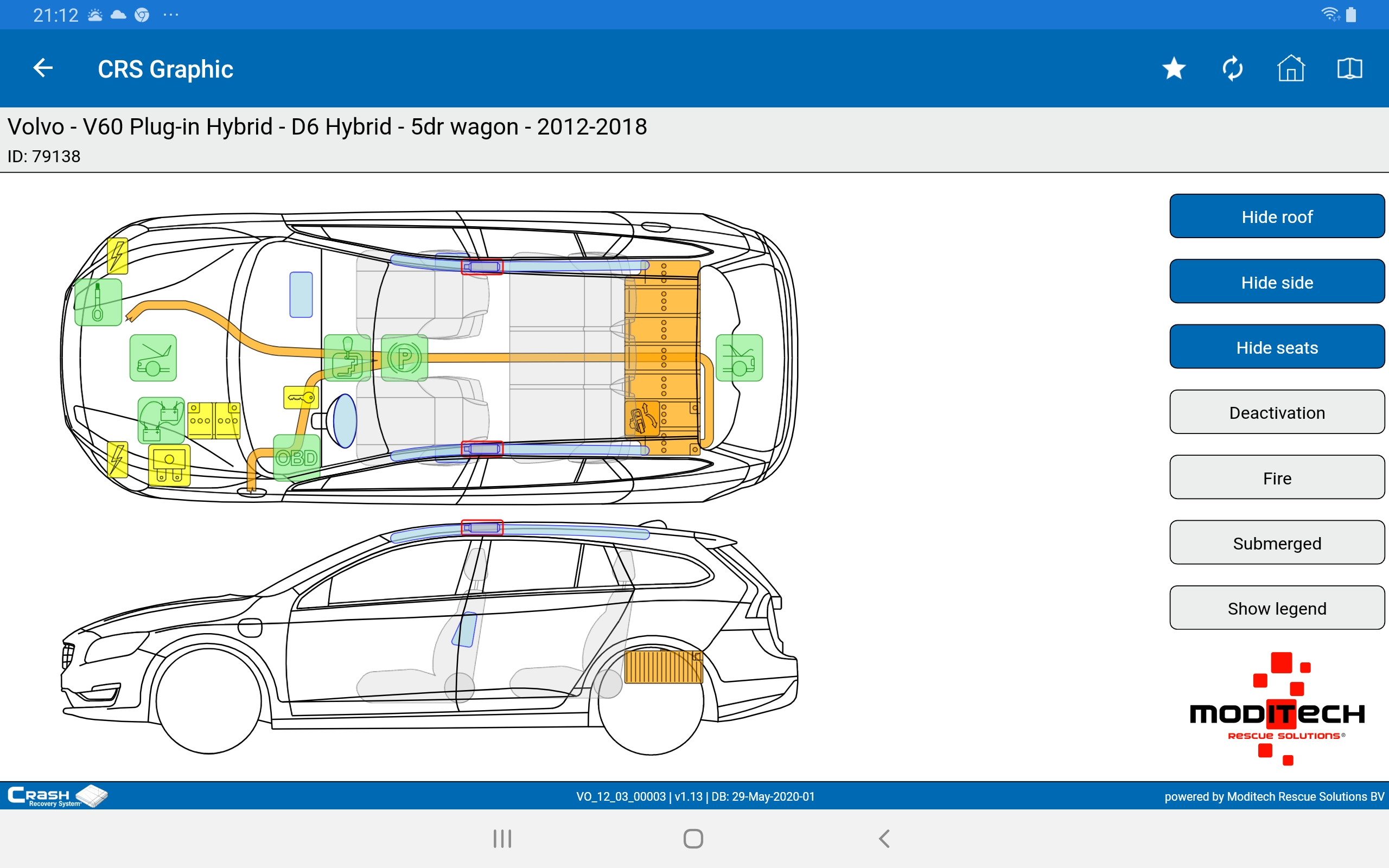 21:12

CRS Graphic

Volvo - V60 Plug-in Hybrid - D6 Hybrid - 5dr wagon - 2012-2018
ID: 79138

P

OBD

Hide roof

Hide side

Hide seats

Deactivation

Fire

Submerged

Show legend

MODITECH
RESCUE SOLUTIONS®

CRASH Recovery System

VO_12_03_00003 | v1.13 | DB: 29-May-2020-01

powered by Moditech Rescue Solutions BV