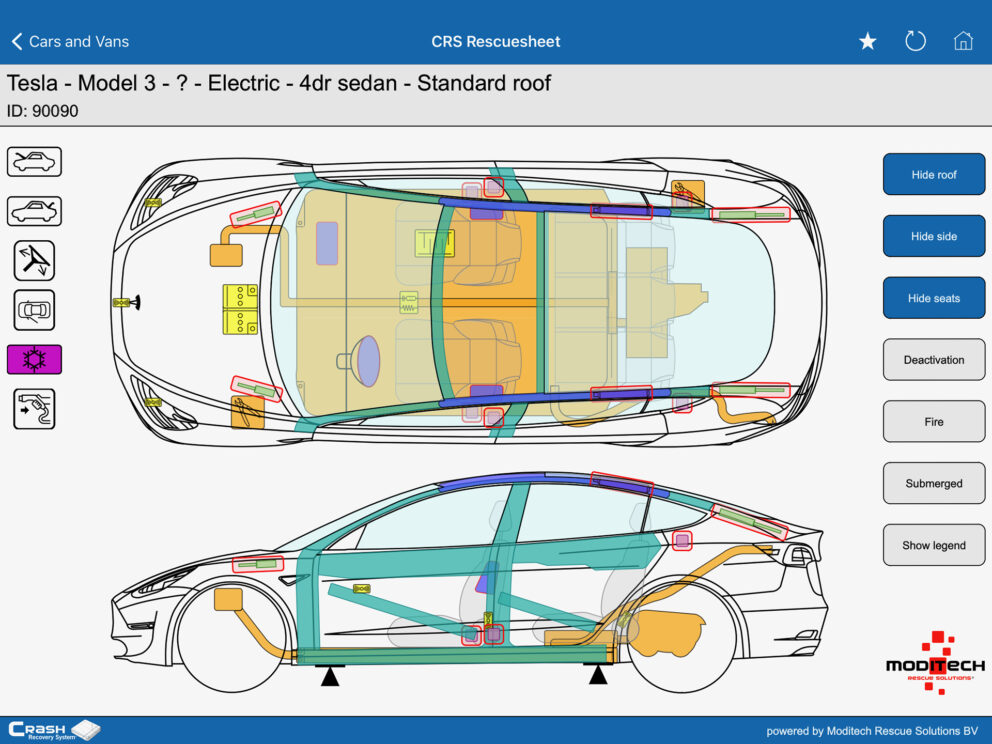 Cars and Vans

CRS Rescuesheet

Tesla - Model 3 - ? - Electric - 4dr sedan - Standard roof

ID: 90090

Hide roof

Hide side

Hide seats

Deactivation

Fire

Submerged

Show legend

MODITECH
RESCUE SOLUTIONS

CRASH
Recovery System

powered by Moditech Rescue Solutions BV