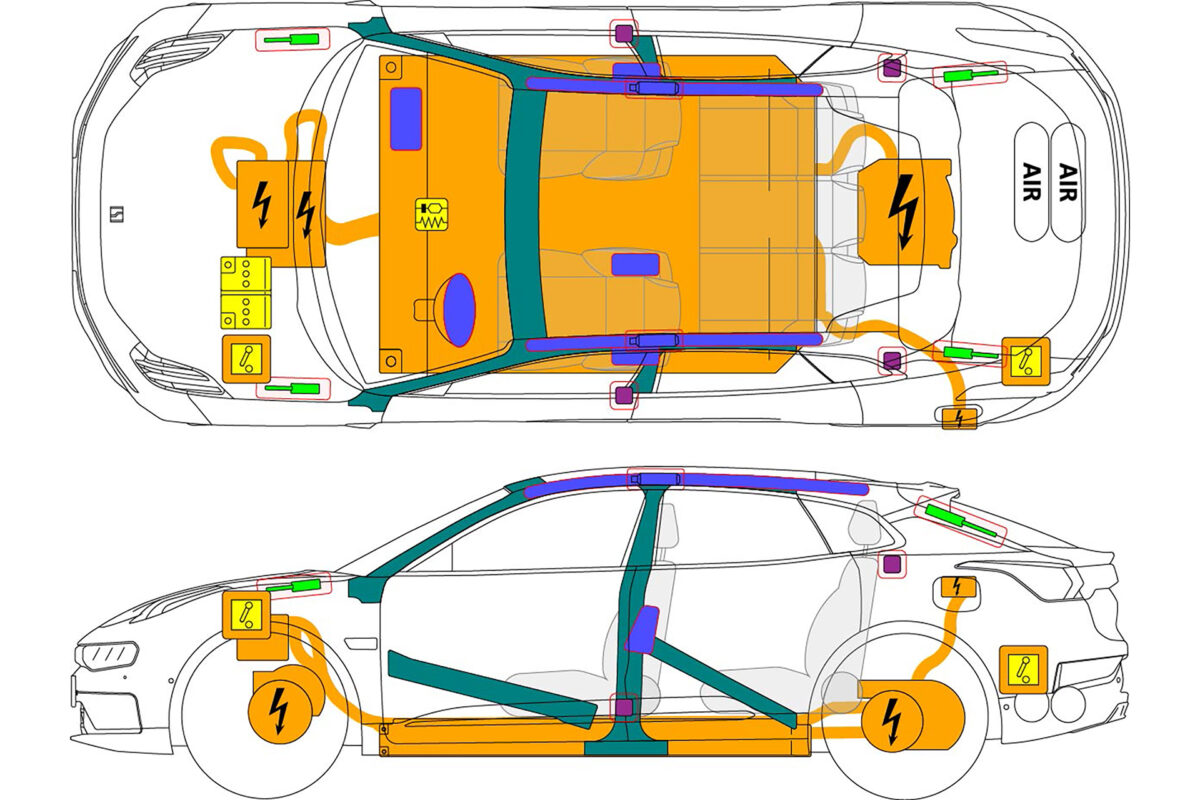 AIR

AIR